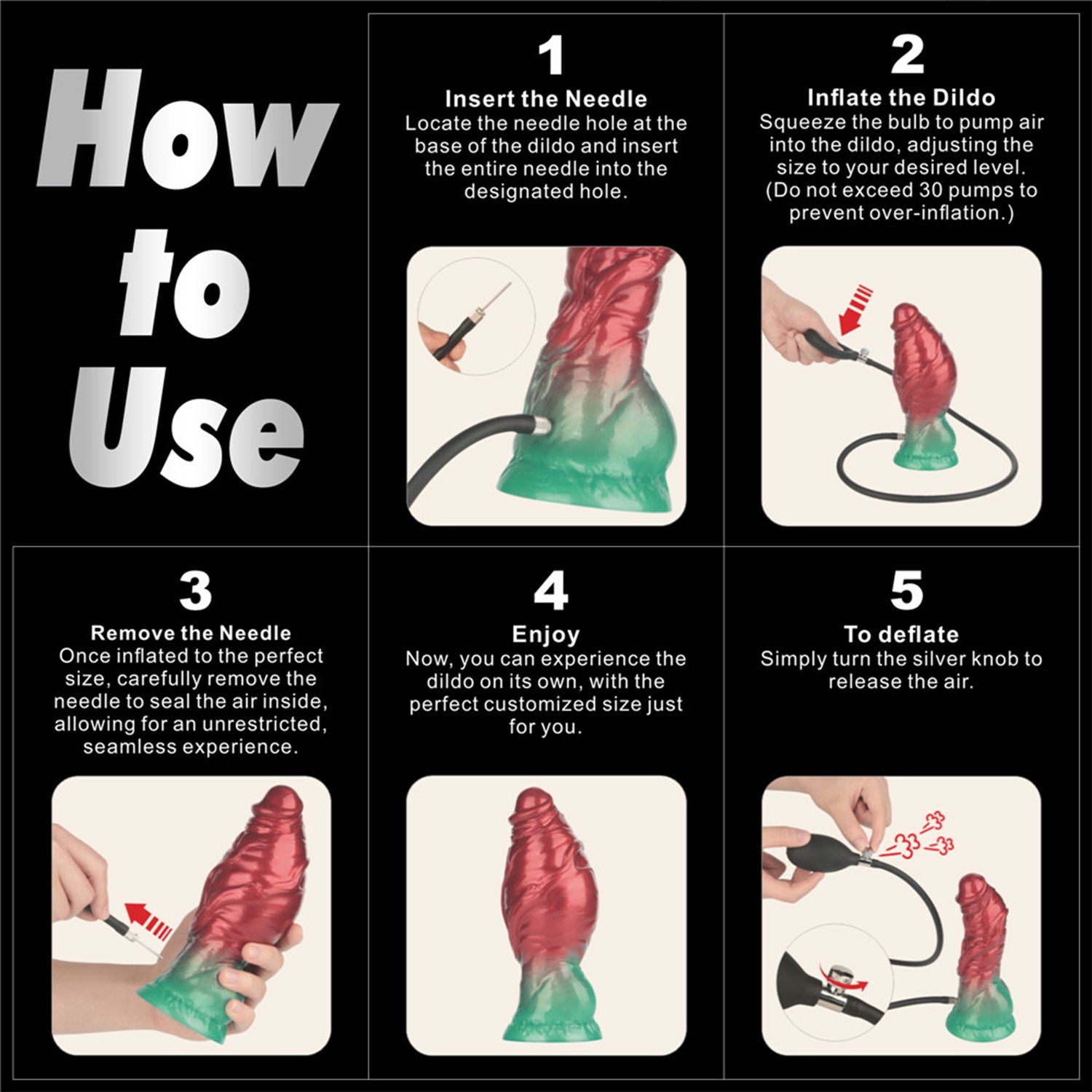 How to Use

1
Insert the Needle
Locate the needle hole at the base of the dildo and insert the entire needle into the designated hole.

2
Inflate the Dildo
Squeeze the bulb to pump air into the dildo, adjusting the size to your desired level. (Do not exceed 30 pumps to prevent over-inflation.)

3
Remove the Needle
Once inflated to the perfect size, carefully remove the needle to seal the air inside, allowing for an unrestricted, seamless experience.

4
Enjoy
Now, you can experience the dildo on its own, with the perfect customized size just for you.

5
To deflate
Simply turn the silver knob to release the air.