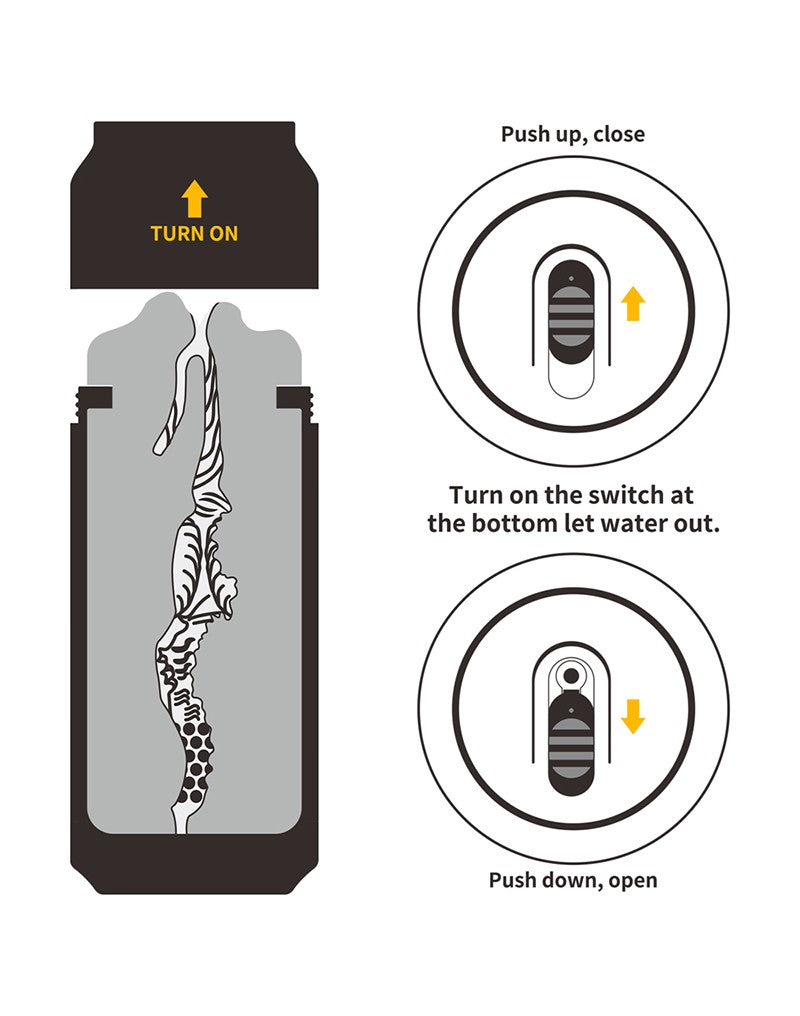 TURN ON

Push up, close

Turn on the switch at the bottom let water out.

Push down, open