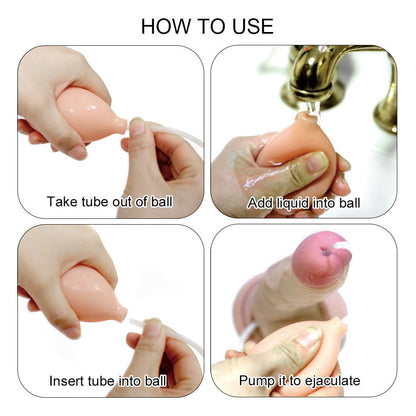 HOW TO USE

Take tube out of ball

Add liquid into ball

Insert tube into ball

Pump it to ejaculate